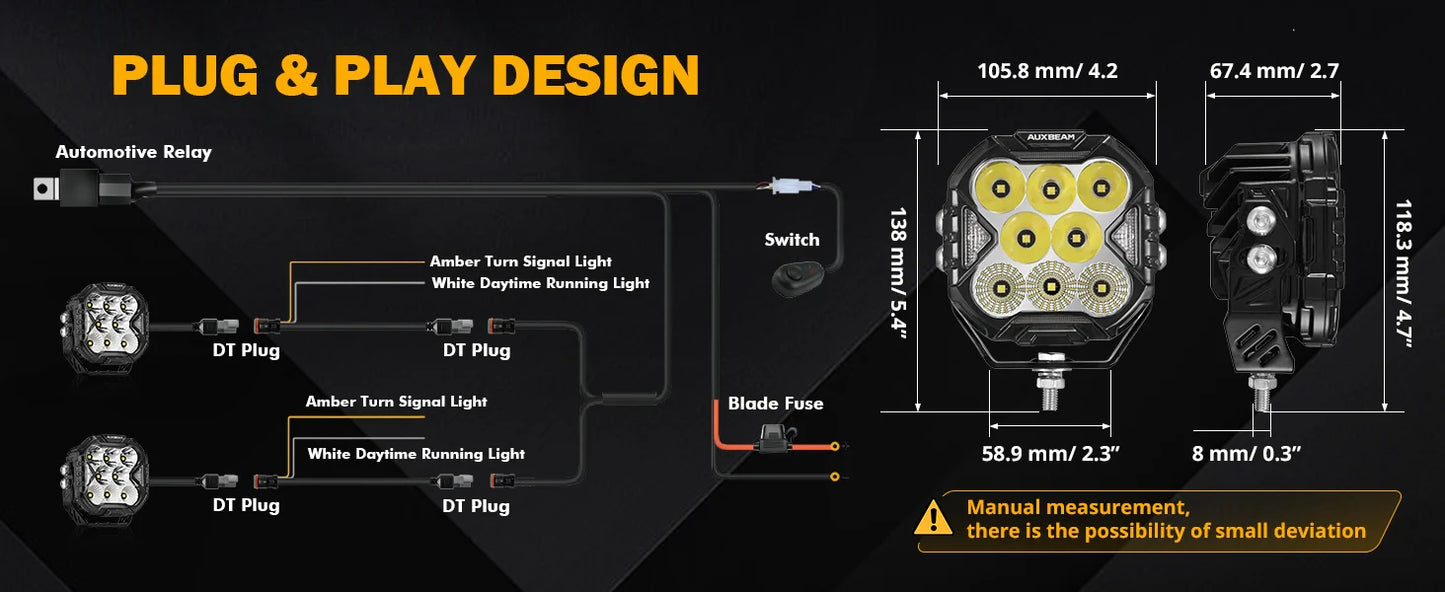 PLUG & PLAY DESIGN

Automotive Relay

Switch

Amber Turn Signal Light
White Daytime Running Light

DT Plug
DT Plug

Amber Turn Signal Light

White Daytime Running Light

DT Plug
DT Plug

Blade Fuse

105.8 mm/ 4.2

67.4 mm/ 2.7

AUXBEAM

138 mm/ 5.4"

118.3 mm/ 4.7"

58.9 mm/ 2.3"

8 mm/ 0.3"

Manual measurement, there is the possibility of small deviation